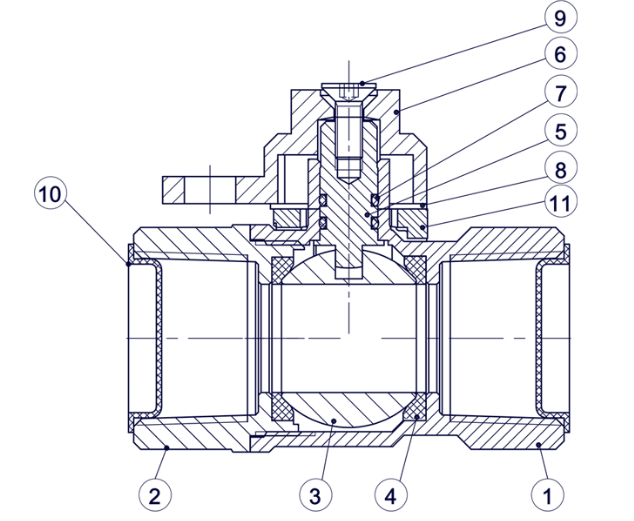 9
6
7
5
8
11
10
2
3
4
1